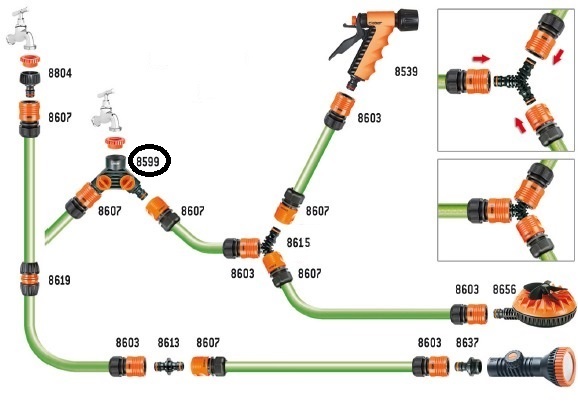 8804
8607
8599
8607
8607
8539
8603
8607
8615
8603
8607
8619
8603
8656
8603
8613
8607
8603
8637